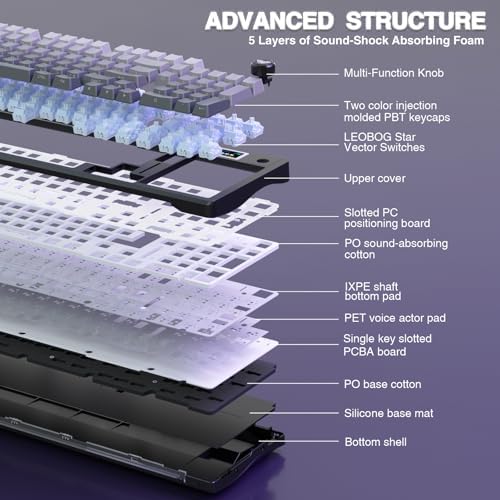 ADVANCED STRUCTURE
5 Layers of Sound-Shock Absorbing Foam

Multi-Function Knob

Two color injection molded PBT keycaps

LEOBOG Star Vector Switches

Upper cover

Slotted PC positioning board

PO sound-absorbing cotton

IXPE shaft bottom pad

PET voice actor pad

Single key slotted PCBA board

PO base cotton

Silicone base mat

Bottom shell